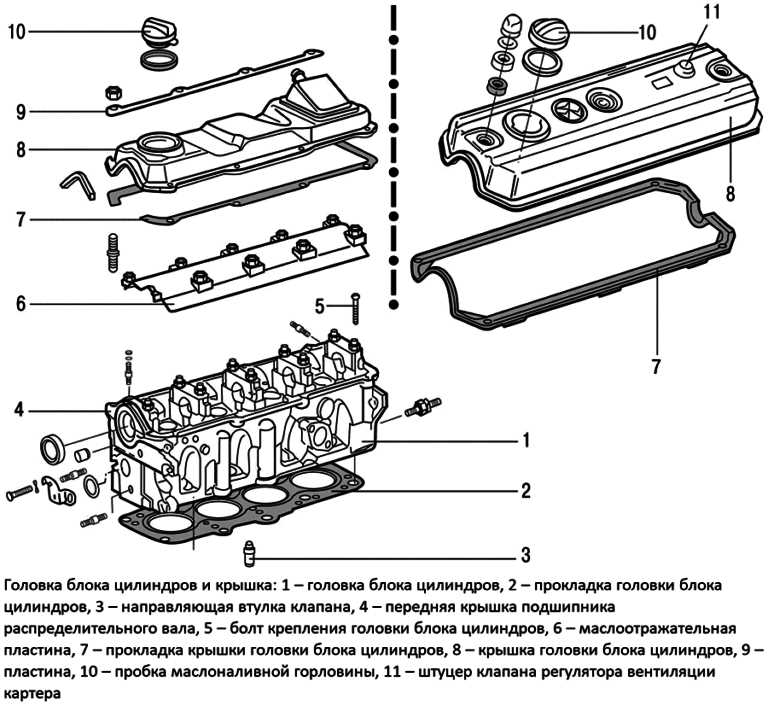 10
9
8
7
6
5
4
1
2
3
11
10
8
7

Головка блока цилиндров и крышка: 1 – головка блока цилиндров, 2 – прокладка головки блока цилиндров, 3 – направляющая втулка клапана, 4 – передняя крышка подшипника распределительного вала, 5 – болт крепления головки блока цилиндров, 6 – маслоотражательная пластина, 7 – прокладка крышки головки блока цилиндров, 8 – крышка головки блока цилиндров, 9 – пластина, 10 – пробка маслоналивной горловины, 11 – штуцер клапана регулятора вентиляции картера