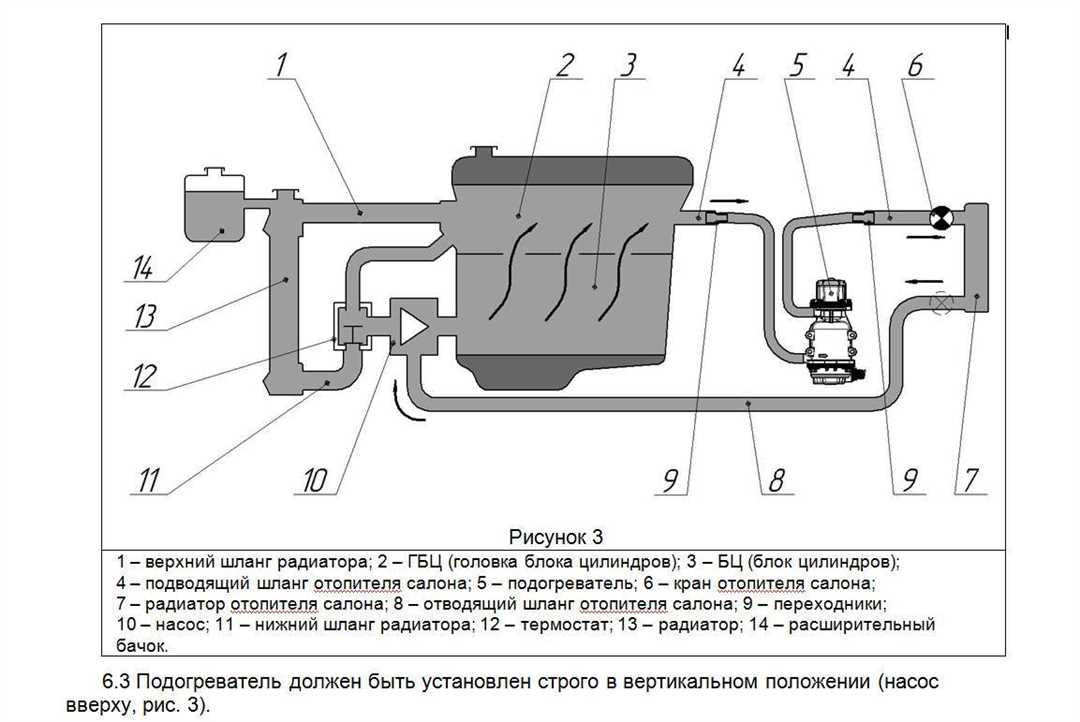 1 2 3 4 5 4 6

14

13

12

11 10 9 8 9 7

Рисунок 3

1 – верхний шланг радиатора; 2 – ГБЦ (головка блока цилиндров); 3 – БЦ (блок цилиндров); 4 – подводящий шланг отопителя салона; 5 – подогреватель; 6 – кран отопителя салона; 7 – радиатор отопителя салона; 8 – отводящий шланг отопителя салона; 9 – переходники; 10 – насос; 11 – нижний шланг радиатора; 12 – термостат; 13 – радиатор; 14 – расширительный бачок.

6.3 Подогреватель должен быть установлен строго в вертикальном положении (насос вверху, рис. 3).