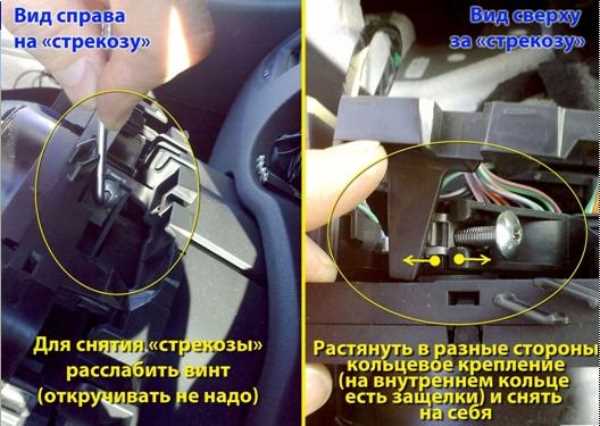 Вид справа на «стрекозу»

Для снятия «стрекозы» расслабить винт (откручивать не надо)

Вид сверху за «стрекозу»

Растянуть в разные стороны кольцевое крепление (на внутреннем кольце есть защелки) и снять на себя