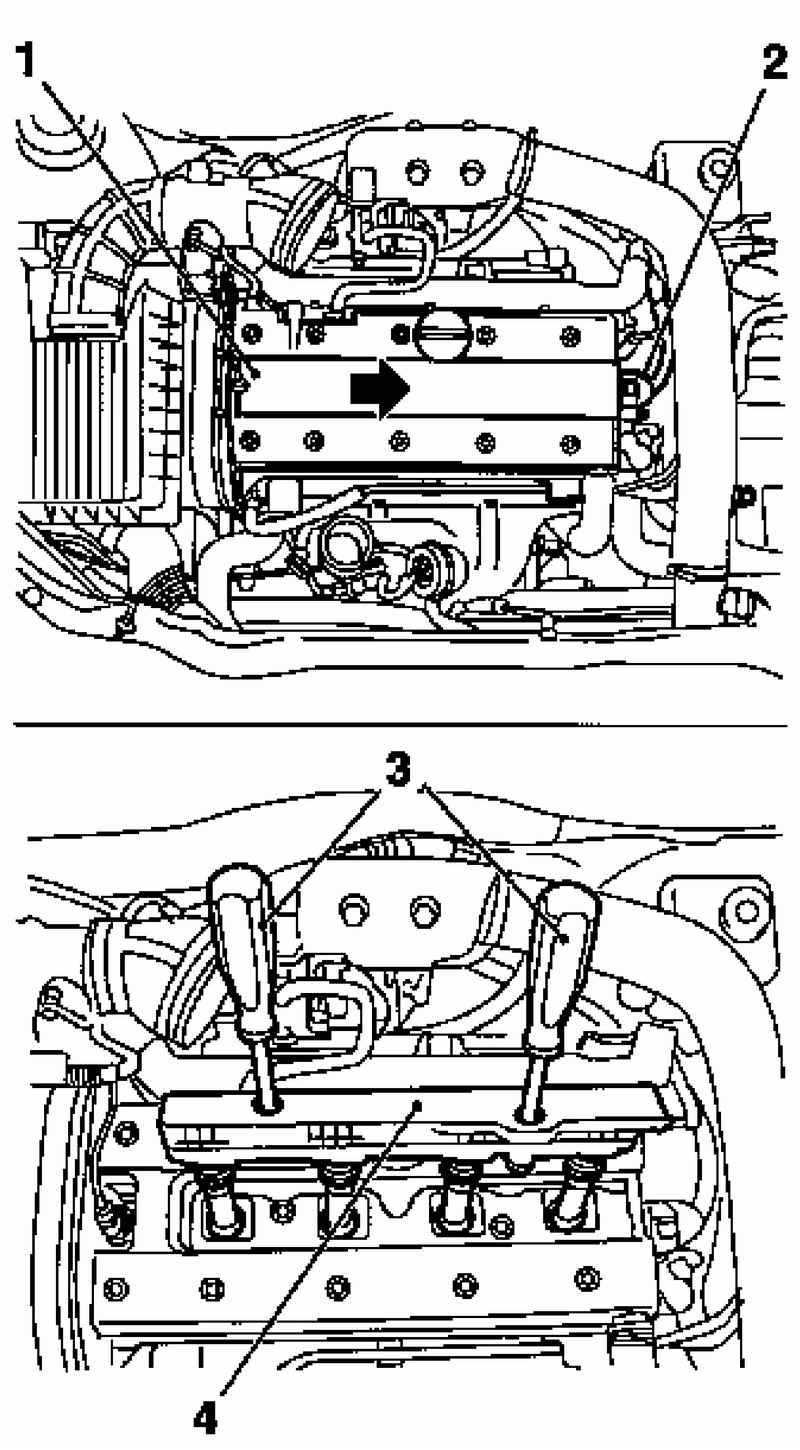 1
2
3
4