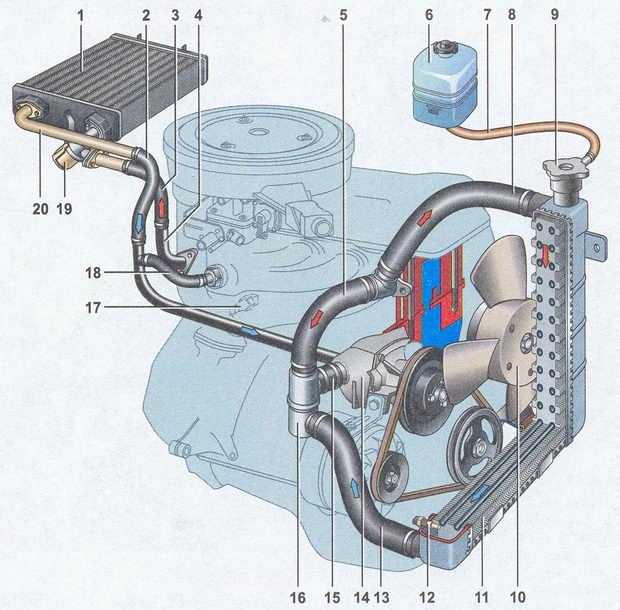 1 2 3 4 5 6 7 8 9

20 19

18

17

16 15 14 13 12 11 10