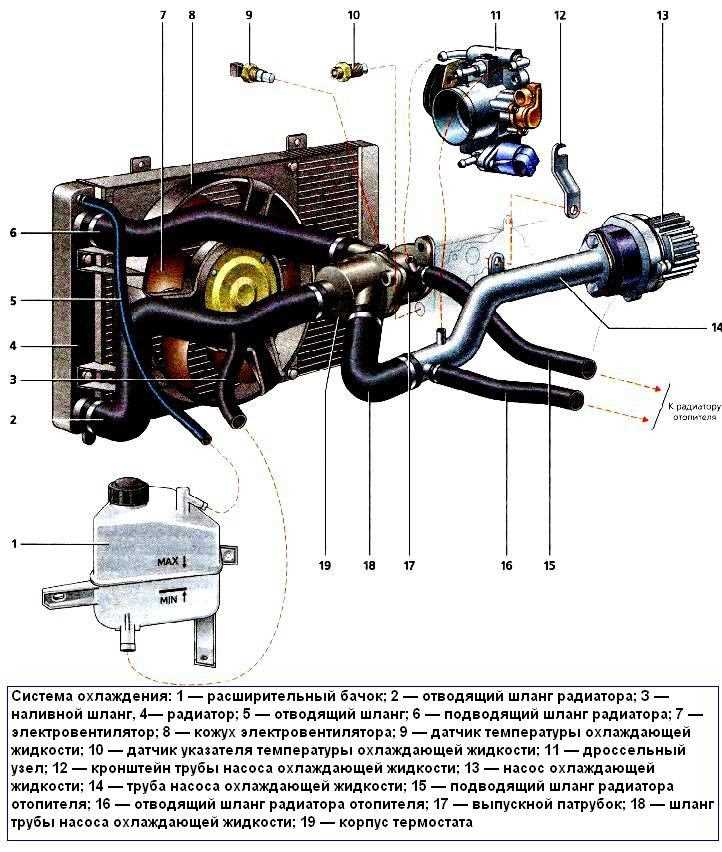 7 8 9 10 11 12 13

6

5

4

3

2

14

К радиатору отопителя

1

MAX

MIN

19 18 17 16 15

Система охлаждения: 1 — расширительный бачок; 2 — отводящий шланг радиатора; 3 — наливной шланг, 4— радиатор; 5 — отводящий шланг; 6 — подводящий шланг радиатора; 7 — электровентилятор; 8 — кожух электровентилятора; 9 — датчик температуры охлаждающей жидкости; 10 — датчик указателя температуры охлаждающей жидкости; 11 — дроссельный узел; 12 — кронштейн трубы насоса охлаждающей жидкости; 13 — насос охлаждающей жидкости; 14 — труба насоса охлаждающей жидкости; 15 — подводящий шланг радиатора отопителя; 16 — отводящий шланг радиатора отопителя; 17 — выпускной патрубок; 18 — шланг трубы насоса охлаждающей жидкости; 19 — корпус термостата